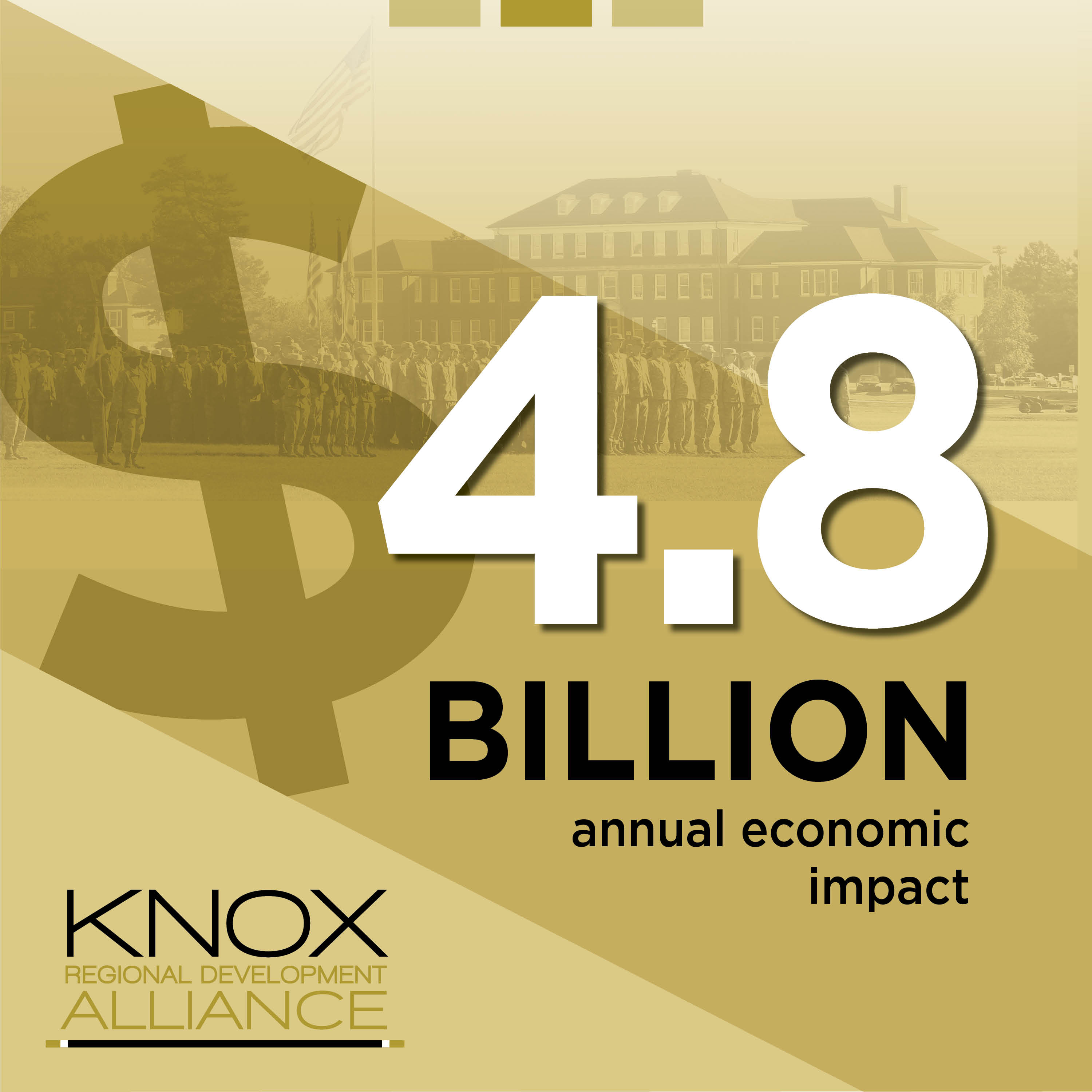 $4.8

BILLION

annual economic impact

KNOX
REGIONAL DEVELOPMENT
ALLIANCE